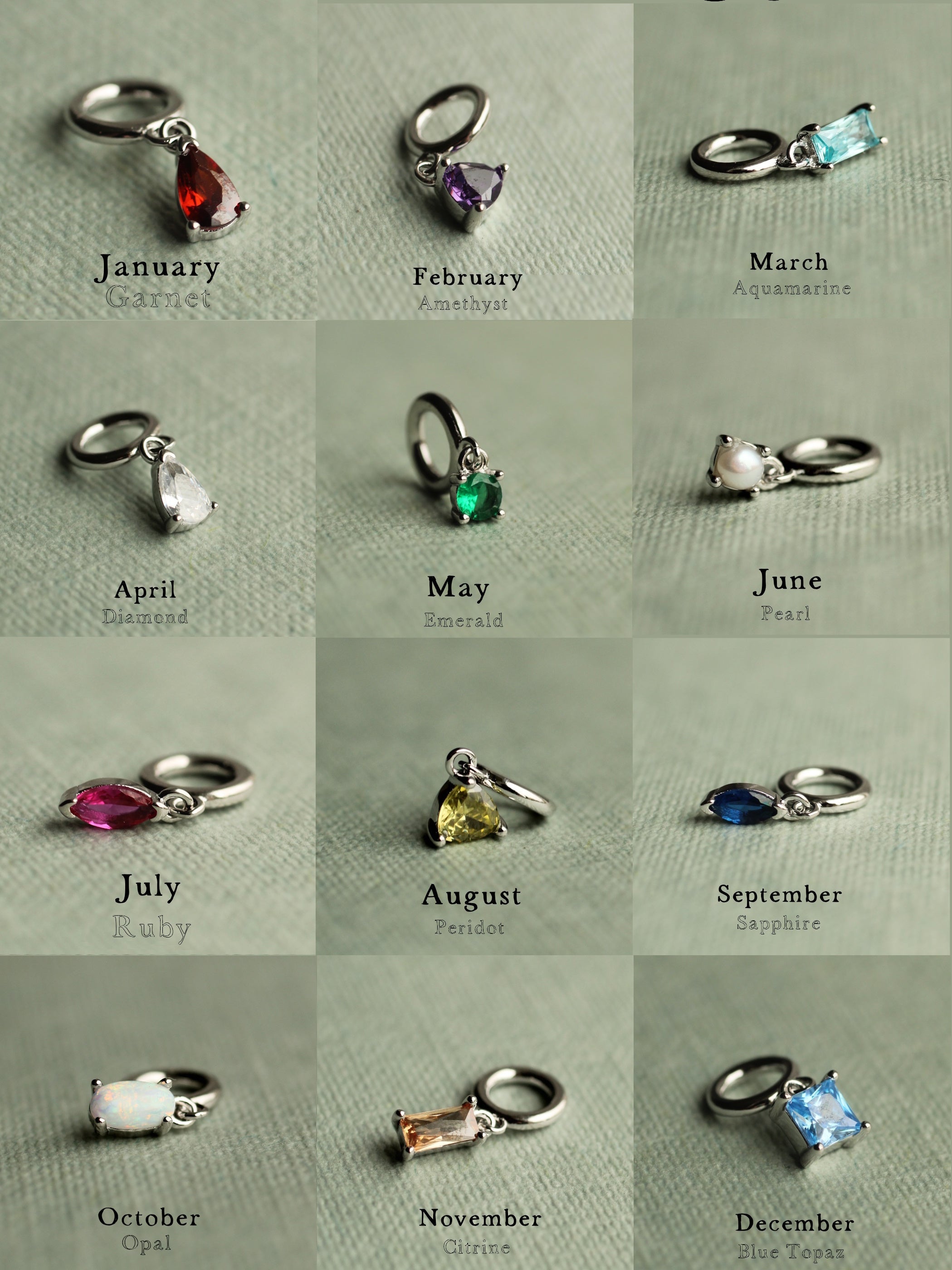 January
Garnet

February
Amethyst

March
Aquamarine

April
Diamond

May
Emerald

June
Pearl

July
Ruby

August
Peridot

September
Sapphire

October
Opal

November
Citrine

December
Blue Topaz